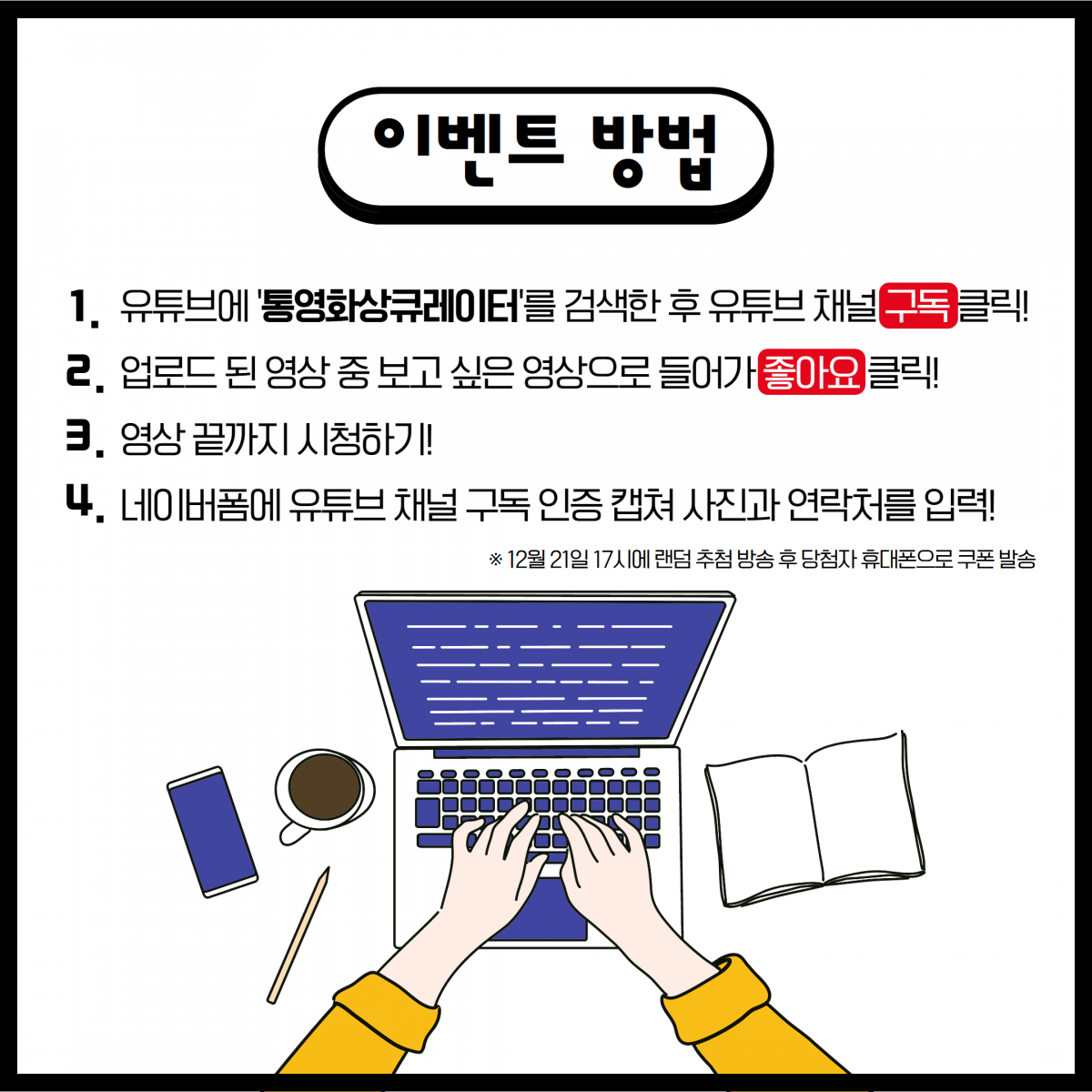 이벤트 방법

1. 유튜브에 '통영화상큐레이터'를 검색한 후 유튜브 채널 구독 클릭!

2. 업로드 된 영상 중 보고 싶은 영상으로 들어가 좋아요 클릭!

3. 영상 끝까지 시청하기!

4. 네이버폼에 유튜브 채널 구독 인증 캡쳐 사진과 연락처를 입력!

※ 12월 21일 17시에 랜덤 추첨 방송 후 당첨자 휴대폰으로 쿠폰 발송